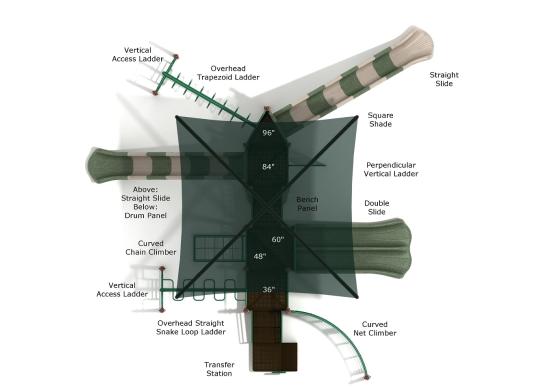 Vertical Access Ladder

Overhead Trapezoid Ladder

Straight Slide

Square Shade

96"

84"

Perpendicular Vertical Ladder

Above: Straight Slide Below: Drum Panel

Bench Panel

Double Slide

Curved Chain Climber

60"

48"

Vertical Access Ladder

36"

Overhead Straight Snake Loop Ladder

Curved Net Climber

Transfer Station